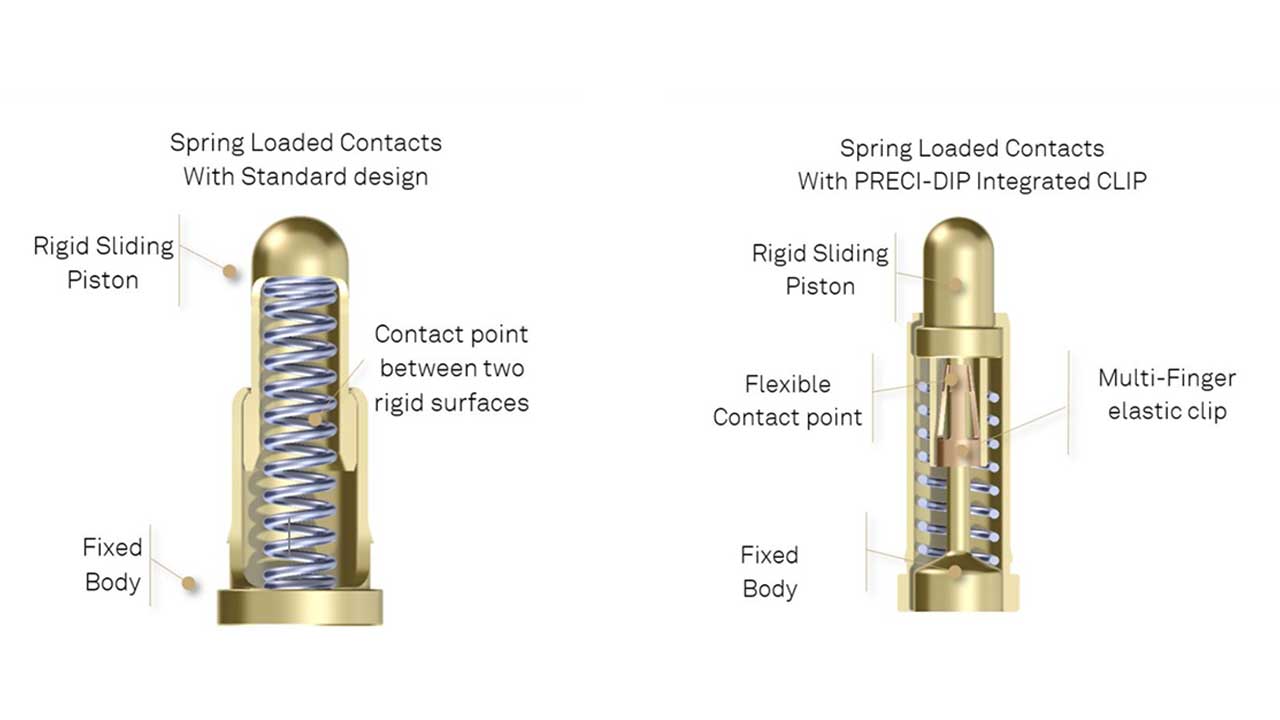 Spring Loaded Contacts
With Standard design

Rigid Sliding Piston

Contact point between two rigid surfaces

Fixed Body

Spring Loaded Contacts
With PRECI-DIP Integrated CLIP

Rigid Sliding Piston

Flexible Contact point

Multi-Finger elastic clip

Fixed Body